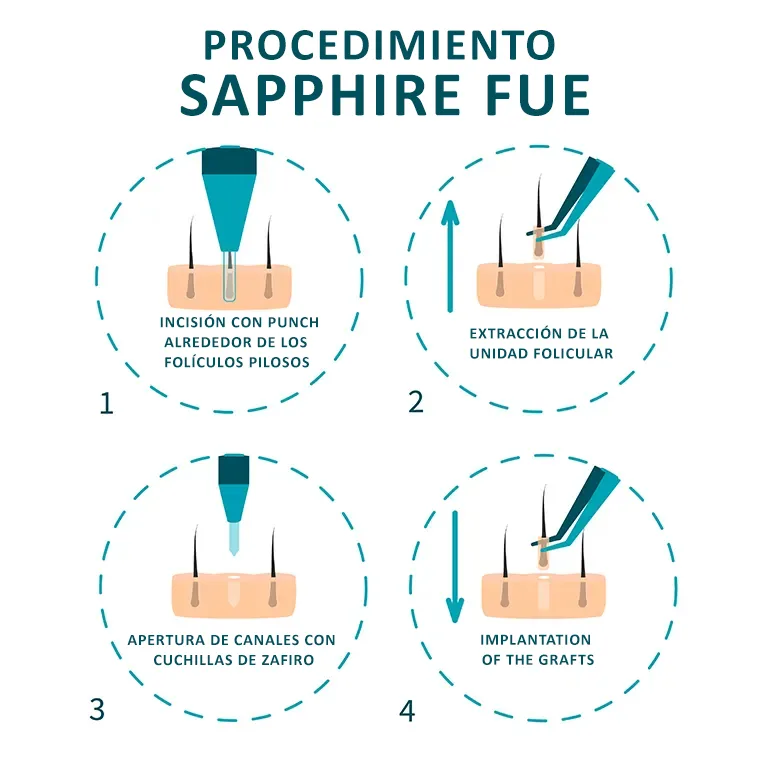 PROCEDIMIENTO
SAPPHIRE FUE

INCISIÓN CON PUNCH ALREDEDOR DE LOS FOLÍCULOS PILOSOS

1

EXTRACCIÓN DE LA UNIDAD FOLICULAR

2

APERTURA DE CANALES CON CUCHILLAS DE ZAFIRO

3

IMPLANTATION OF THE GRAFTS

4